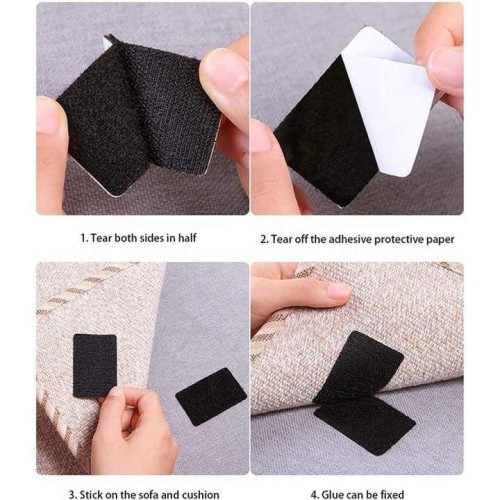 1. Tear both sides in half

2. Tear off the adhesive protective paper

3. Stick on the sofa and cushion

4. Glue can be fixed